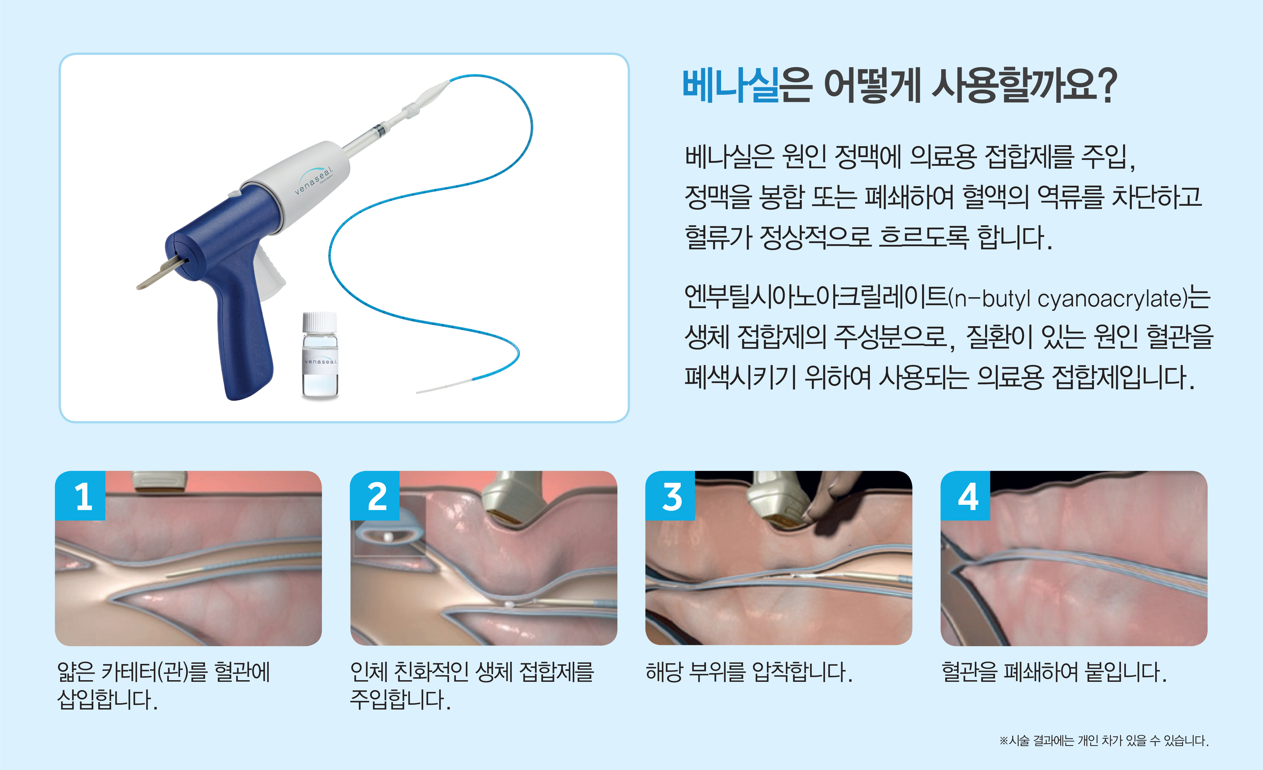 venaseal

venaseal

베나실은 어떻게 사용할까요?

베나실은 원인 정맥에 의료용 접합제를 주입, 정맥을 봉합 또는 폐쇄하여 혈액의 역류를 차단하고 혈류가 정상적으로 흐르도록 합니다.

엔부틸시아노아크릴레이트(n-butyl cyanoacrylate)는 생체 접합제의 주성분으로, 질환이 있는 원인 혈관을 폐색시키기 위하여 사용되는 의료용 접합제입니다.

1

얇은 카테터(관)를 혈관에 삽입합니다.

2

인체 친화적인 생체 접합제를 주입합니다.

3

해당 부위를 압착합니다.

4

혈관을 폐쇄하여 붙입니다.

※시술 결과에는 개인 차가 있을 수 있습니다.